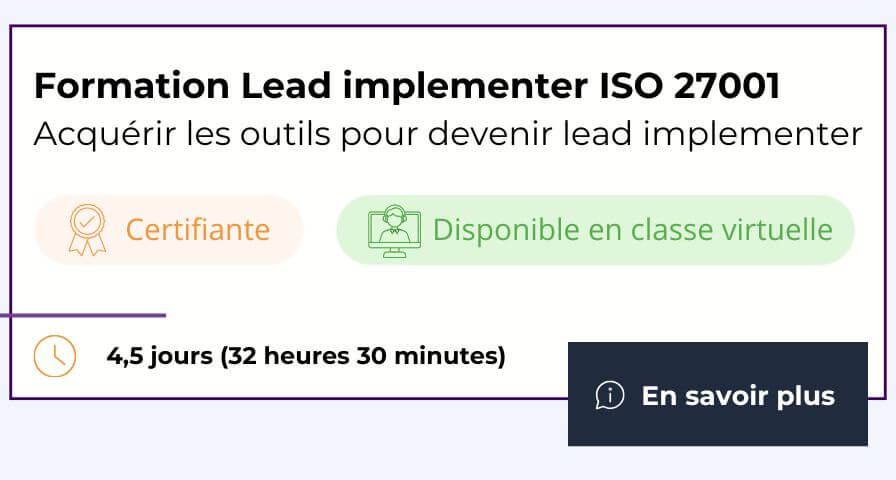 Formation Lead implementer ISO 27001
Acquérir les outils pour devenir lead implementer

Certifiante

Disponible en classe virtuelle

4,5 jours (32 heures 30 minutes)

En savoir plus